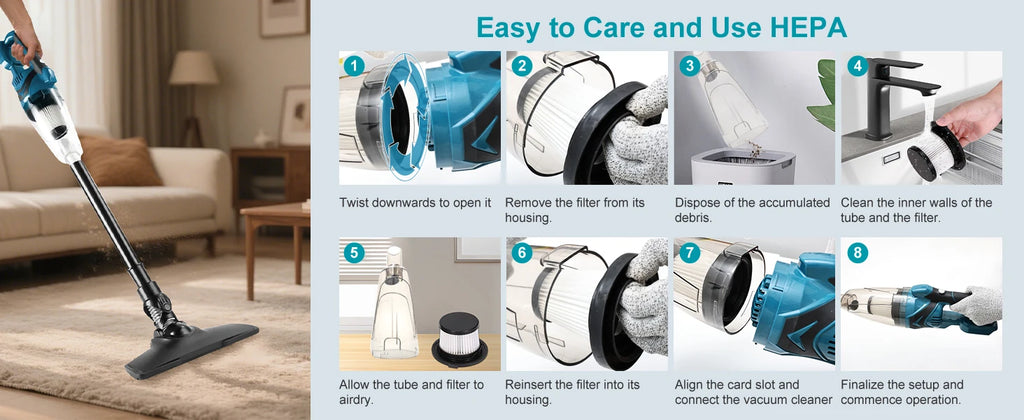 Easy to Care and Use HEPA

1
Twist downwards to open it

2
Remove the filter from its housing.

3
Dispose of the accumulated debris.

4
Clean the inner walls of the tube and the filter.

5
Allow the tube and filter to airdry.

6
Reinsert the filter into its housing.

7
Align the card slot and connect the vacuum cleaner

8
Finalize the setup and commence operation.